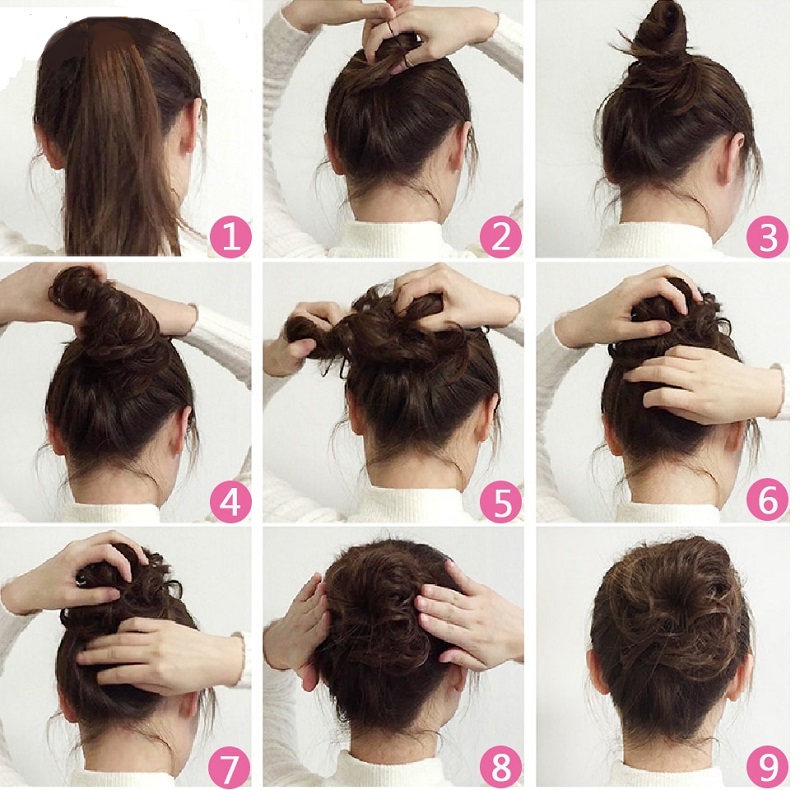 1
2
3
4
5
6
7
8
9