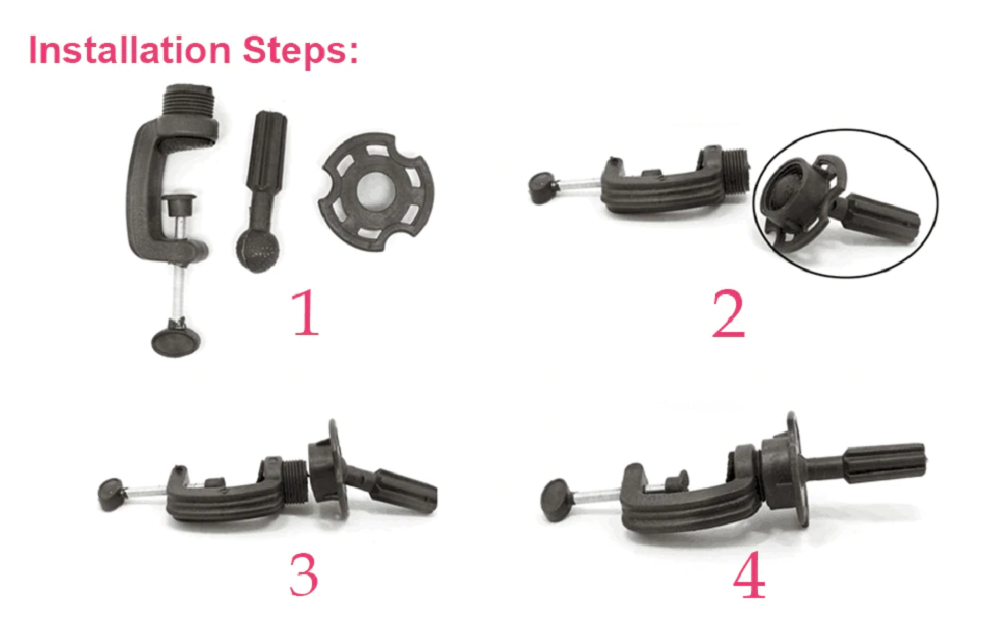 Installation Steps:

1

2

3

4