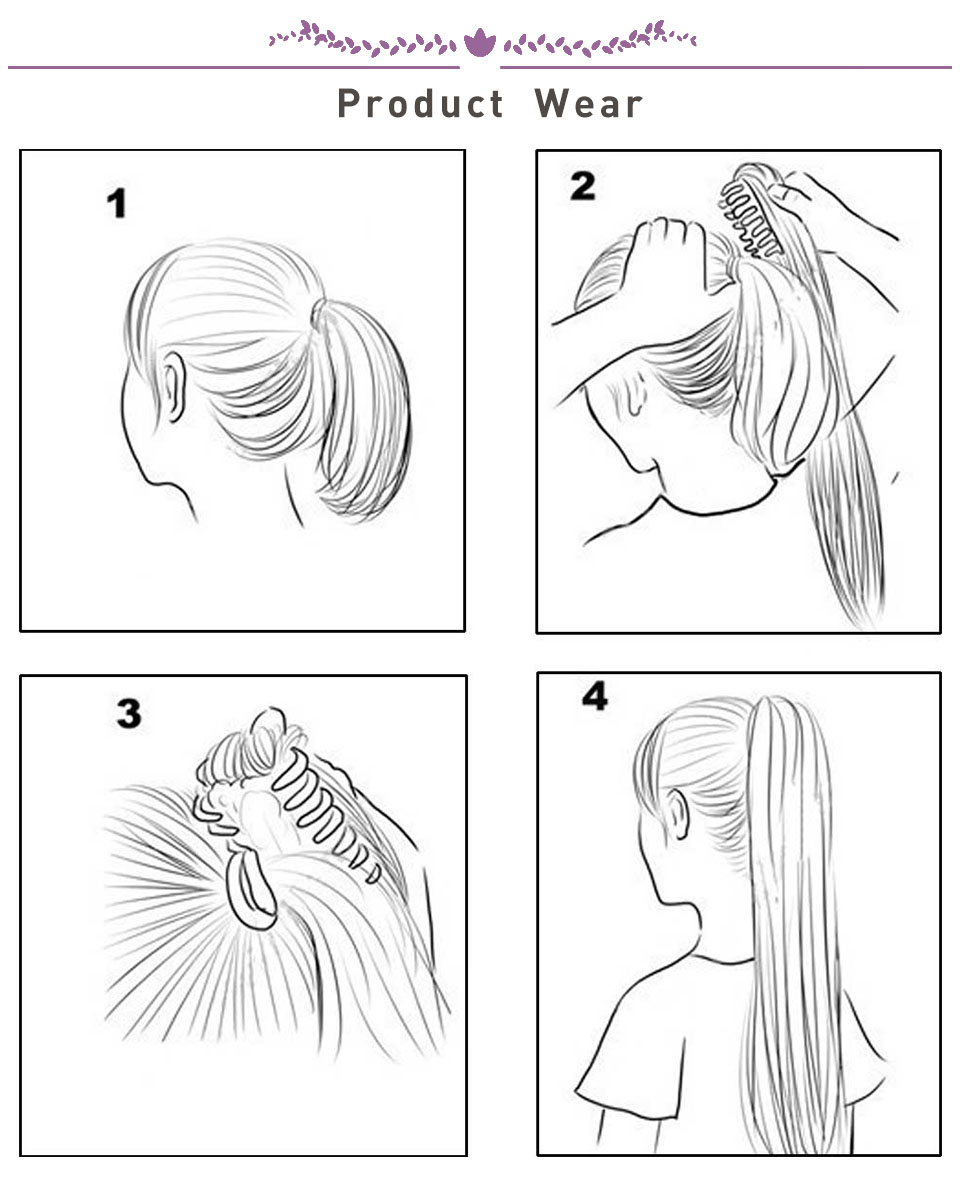 Product Wear

1

2

3

4